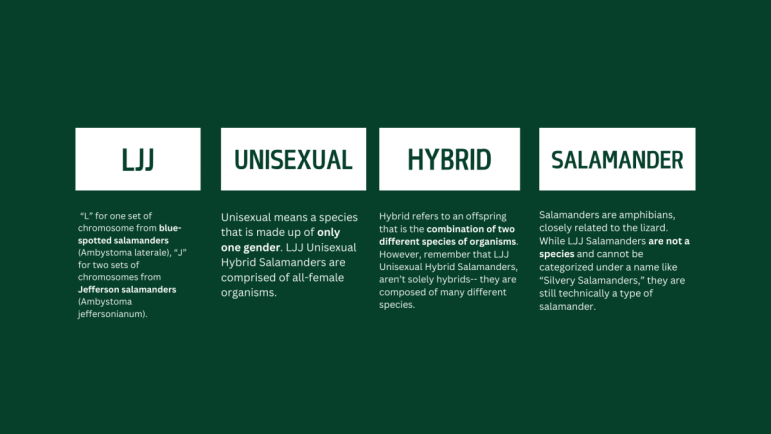 LJJ

"L" for one set of chromosome from blue-spotted salamanders (Ambystoma laterale), "J" for two sets of chromosomes from Jefferson salamanders (Ambystoma jeffersonianum).

UNISEXUAL

Unisexual means a species that is made up of only one gender. LJJ Unisexual Hybrid Salamanders are comprised of all-female organisms.

HYBRID

Hybrid refers to an offspring that is the combination of two different species of organisms. However, remember that LJJ Unisexual Hybrid Salamanders, aren't solely hybrids-- they are composed of many different species.

SALAMANDER

Salamanders are amphibians, closely related to the lizard. While LJJ Salamanders are not a species and cannot be categorized under a name like "Silvery Salamanders," they are still technically a type of salamander.